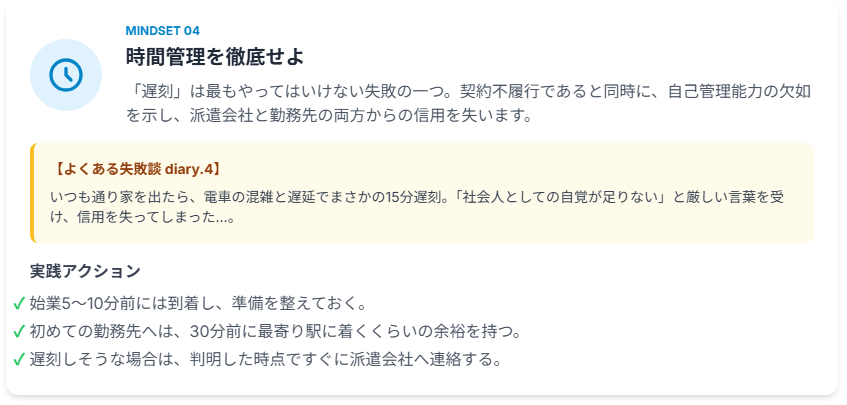 MINDSET 04

時間管理を徹底せよ

「遅刻」は最もやってはいけない失敗の一つ。契約不履行であると同時に、自己管理能力の欠如を示し、派遣会社と勤務先の両方からの信用を失います。

【よくある失敗談 diary.4】

いつも通り家を出たら、電車の混雑と遅延でまさかの15分遅刻。「社会人としての自覚が足りない」と厳しい言葉を受け、信用を失ってしまった…。

実践アクション

✓ 始業5〜10分前には到着し、準備を整えておく。
✓ 初めての勤務先へは、30分前に最寄り駅に着くくらいの余裕を持つ。
✓ 遅刻しそうな場合は、判明した時点ですぐに派遣会社へ連絡する。